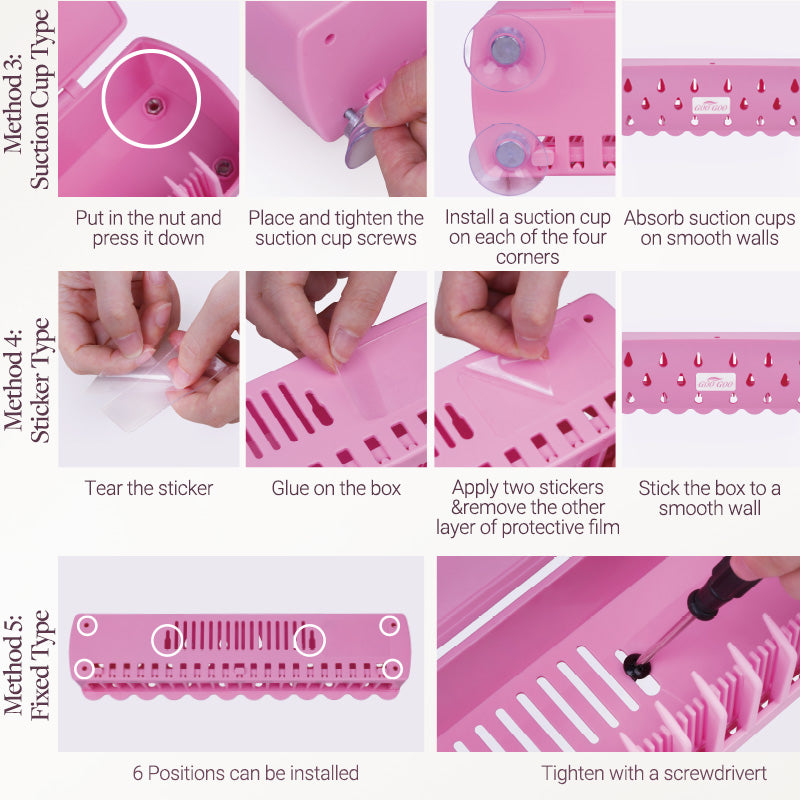 Method 3: Suction Cup Type

Put in the nut and press it down

Place and tighten the suction cup screws

Install a suction cup on each of the four corners

GOO GOO

Absorb suction cups on smooth walls

Method 4: Sticker Type

Tear the sticker

Glue on the box

Apply two stickers &remove the other layer of protective film

GOO GOO

Stick the box to a smooth wall

Method 5: Fixed Type

6 Positions can be installed

Tighten with a screwdrivert