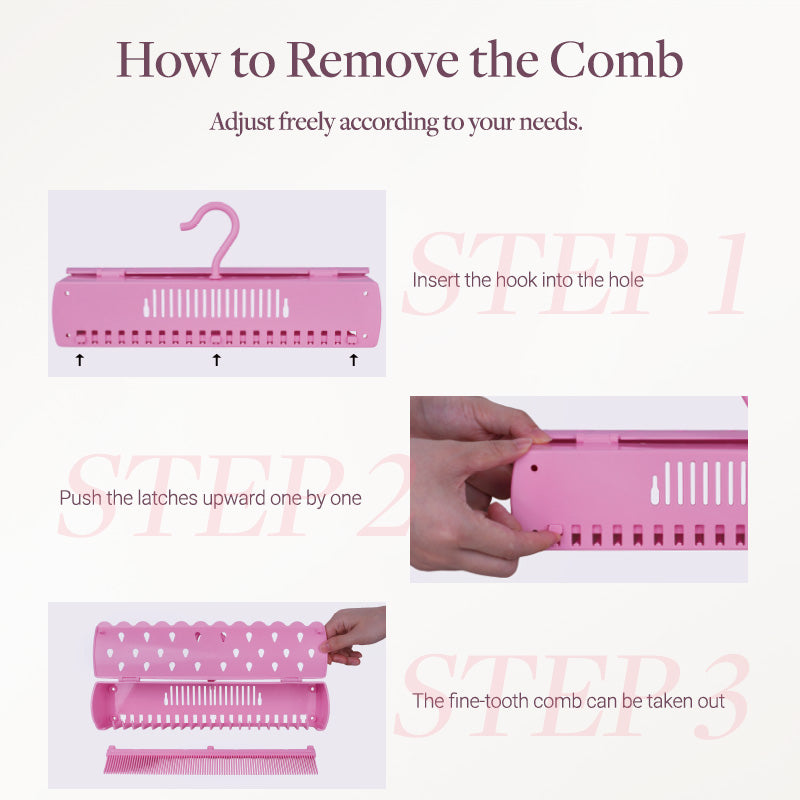 How to Remove the Comb

Adjust freely according to your needs.

STEP 1

Insert the hook into the hole

STEP 2

Push the latches upward one by one

STEP 3

The fine-tooth comb can be taken out