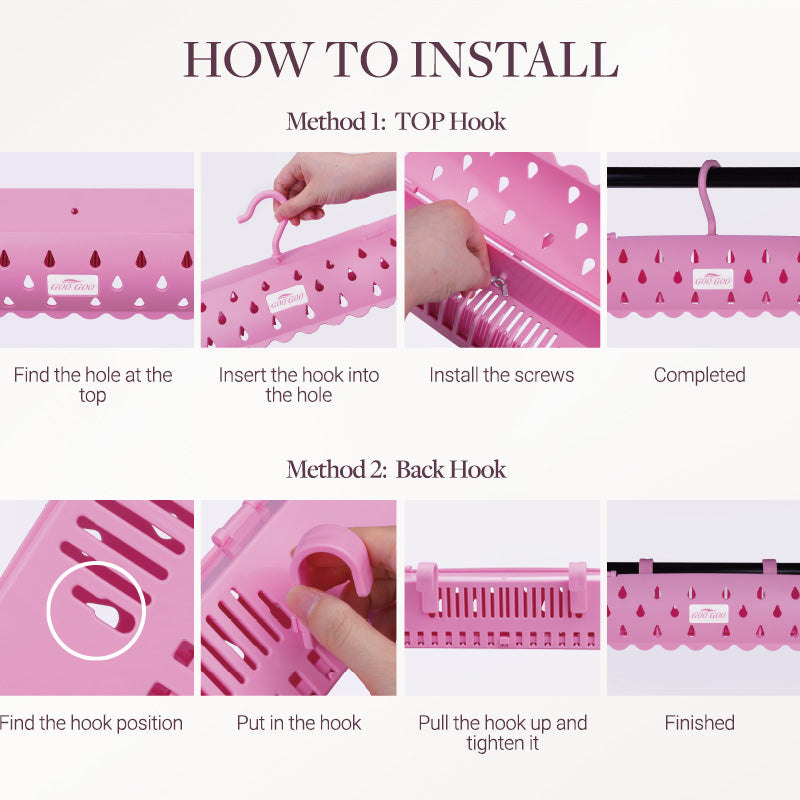 HOW TO INSTALL

Method 1: TOP Hook

GOO GOO

GOO GOO

GOO GOO

Find the hole at the top

Insert the hook into the hole

Install the screws

Completed

Method 2: Back Hook

GOO GOO

Find the hook position

Put in the hook

Pull the hook up and tighten it

Finished