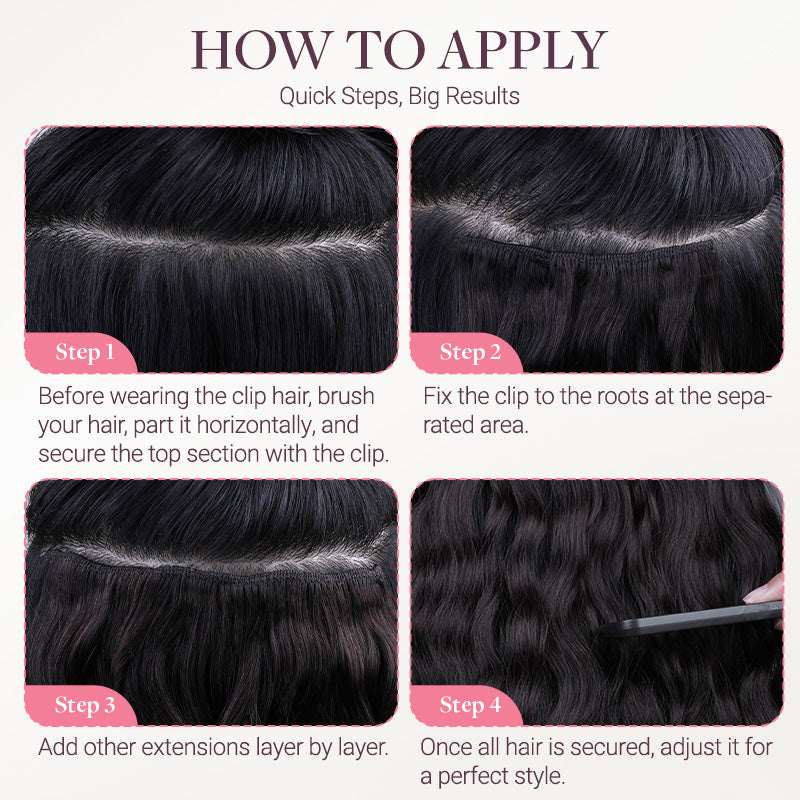 HOW TO APPLY
Quick Steps, Big Results

Step 1
Before wearing the clip hair, brush your hair, part it horizontally, and secure the top section with the clip.

Step 2
Fix the clip to the roots at the separated area.

Step 3
Add other extensions layer by layer.

Step 4
Once all hair is secured, adjust it for a perfect style.