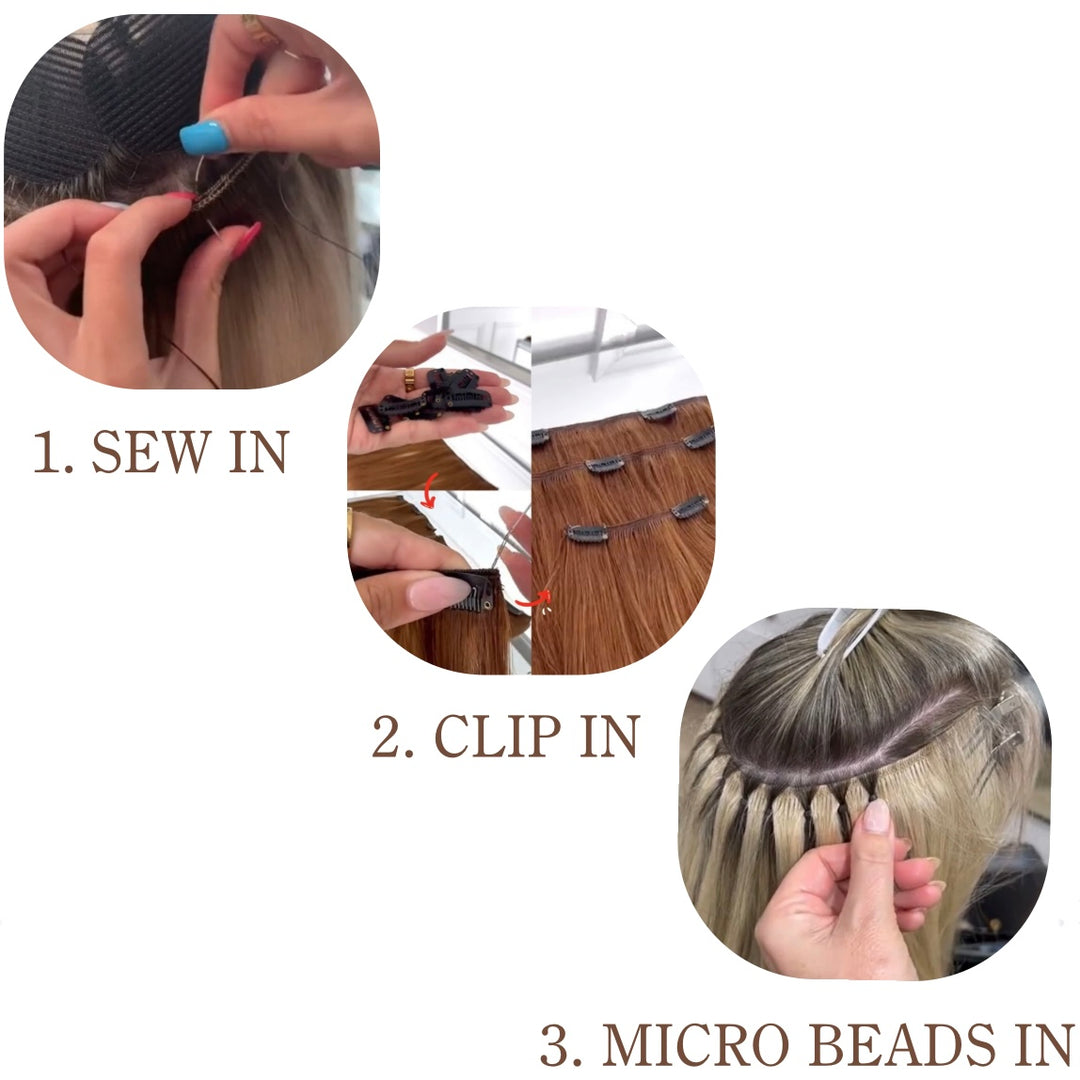 1. SEW IN

2. CLIP IN

3. MICRO BEADS IN